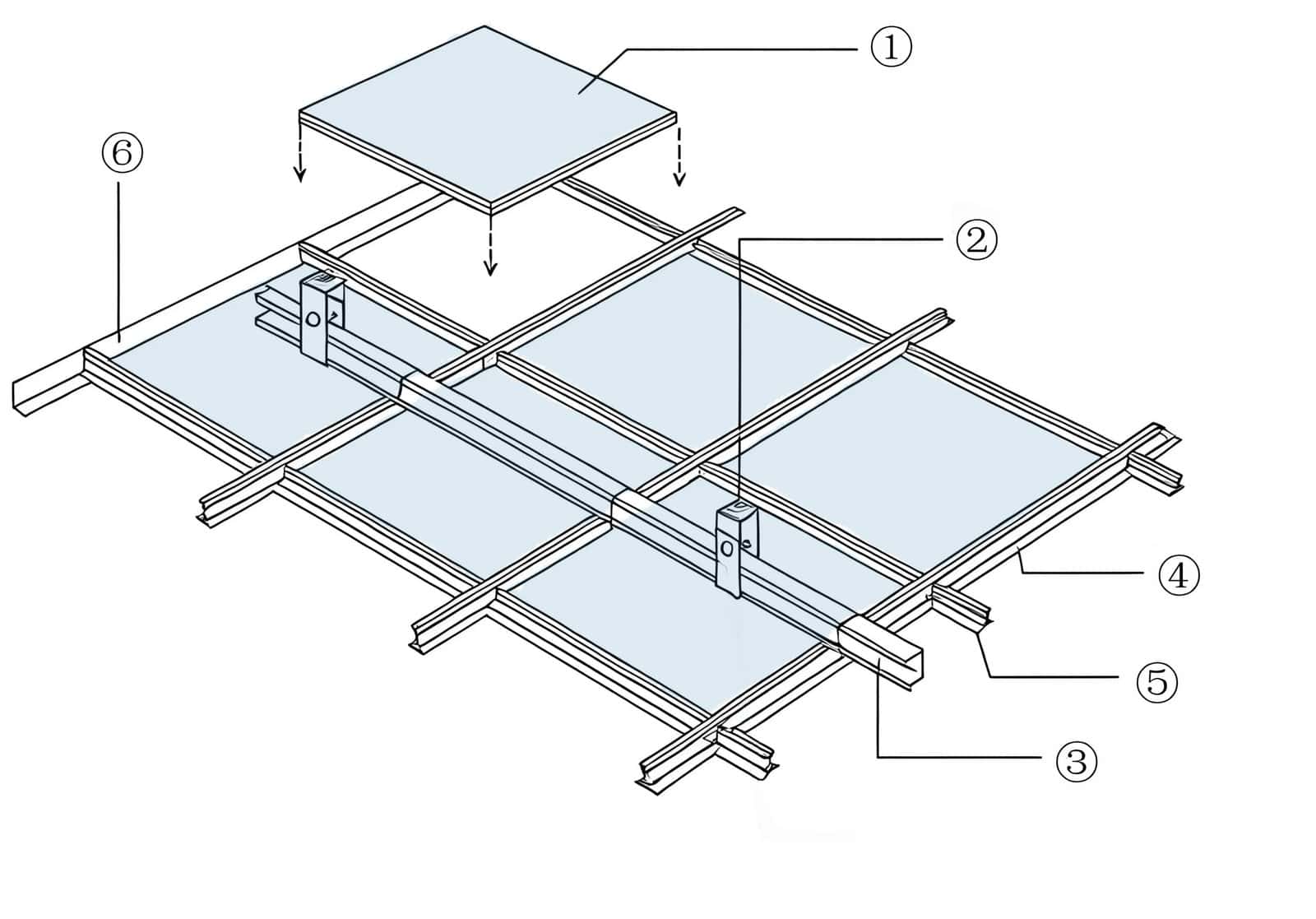 ①
⑥
②
④
⑤
③